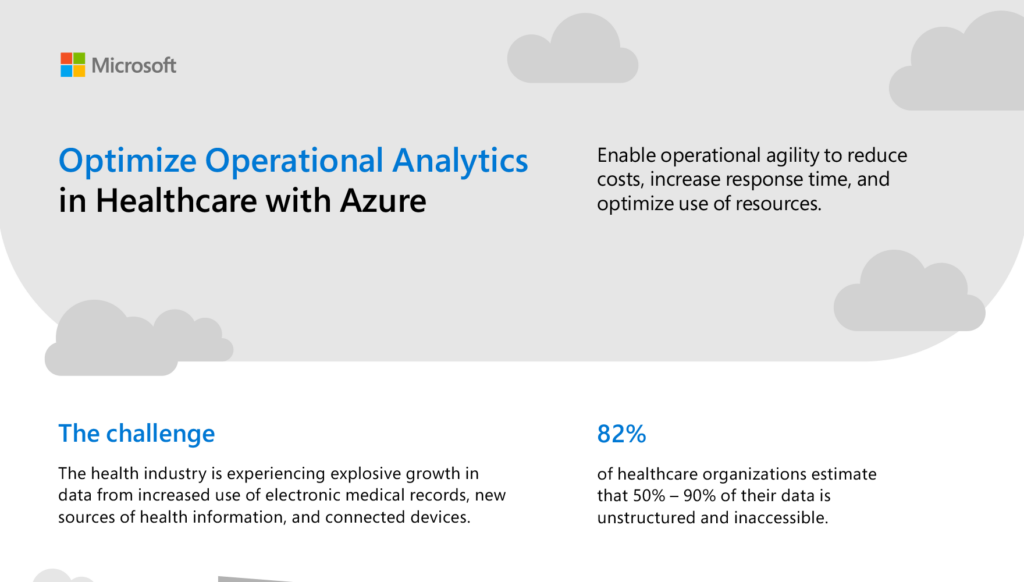 Microsoft

Optimize Operational Analytics in Healthcare with Azure

Enable operational agility to reduce costs, increase response time, and optimize use of resources.

The challenge

The health industry is experiencing explosive growth in data from increased use of electronic medical records, new sources of health information, and connected devices.

82%

of healthcare organizations estimate that 50% – 90% of their data is unstructured and inaccessible.