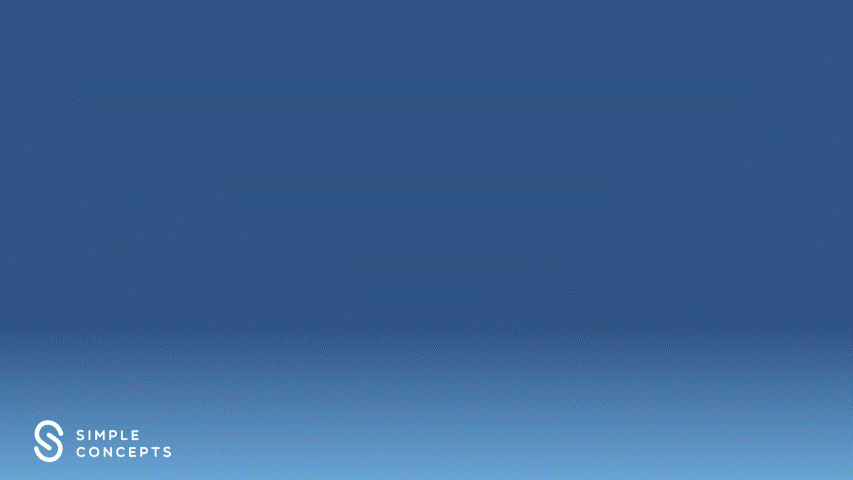 SIMPLE
CONCEPTS